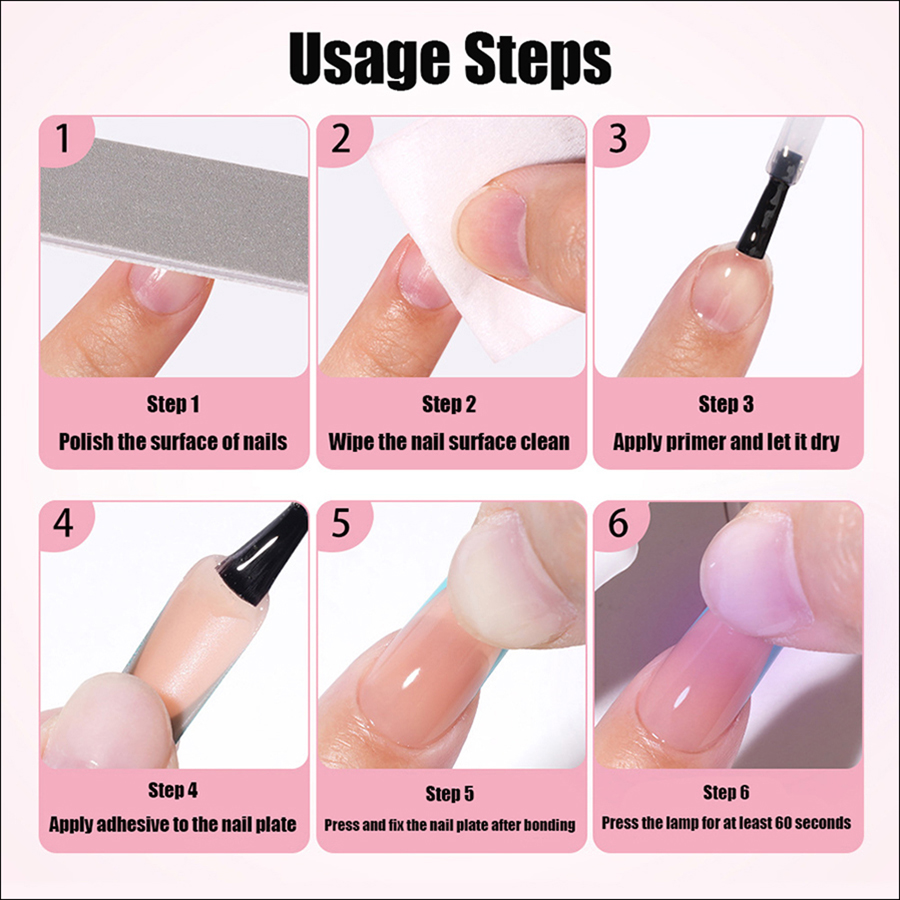 Usage Steps

1

Step 1
Polish the surface of nails

2

Step 2
Wipe the nail surface clean

3

Step 3
Apply primer and let it dry

4

Step 4
Apply adhesive to the nail plate

5

Step 5
Press and fix the nail plate after bonding

6

Step 6
Press the lamp for at least 60 seconds